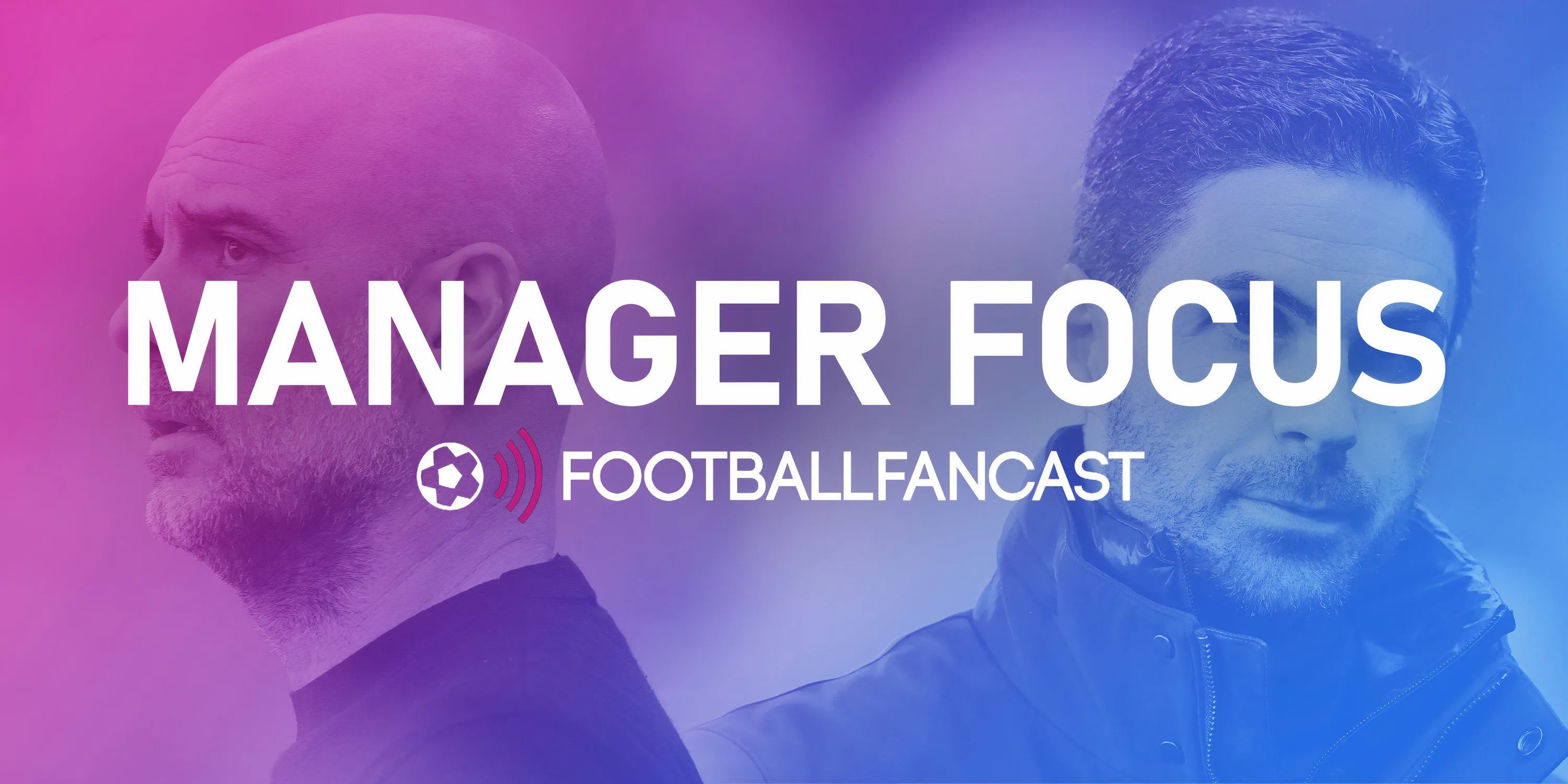 MANAGER FOCUS

FOOTBALLFANCAST